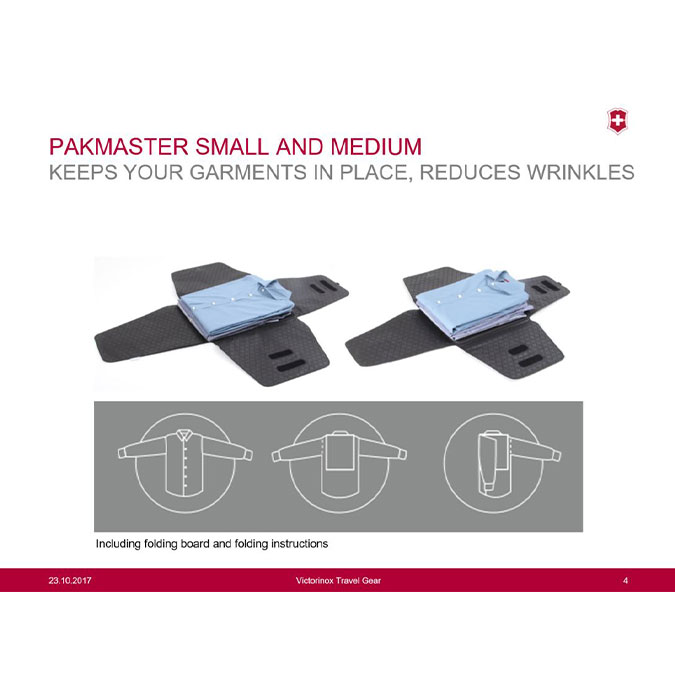 PAKMASTER SMALL AND MEDIUM
KEEPS YOUR GARMENTS IN PLACE, REDUCES WRINKLES

Including folding board and folding instructions

23.10.2017 Victorinox Travel Gear 4